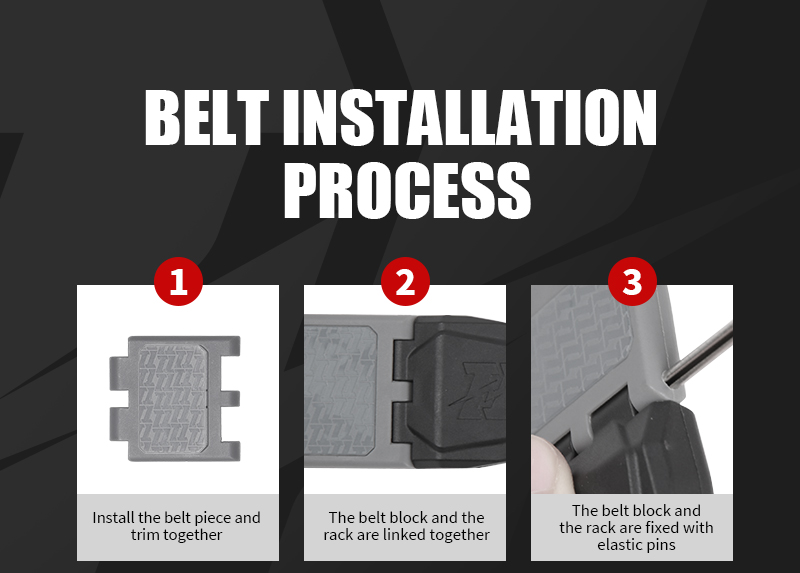 BELT INSTALLATION PROCESS

1

Install the belt piece and trim together

2

The belt block and the rack are linked together

3

The belt block and the rack are fixed with elastic pins