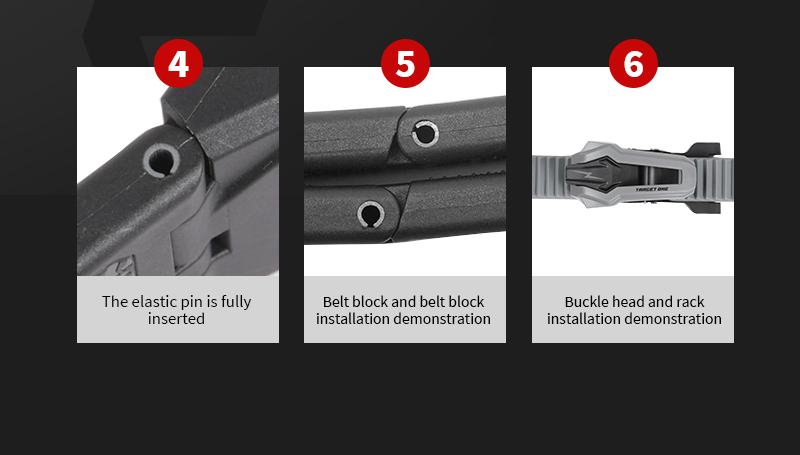 4

The elastic pin is fully inserted

5

Belt block and belt block installation demonstration

6

TARGET ONE

Buckle head and rack installation demonstration